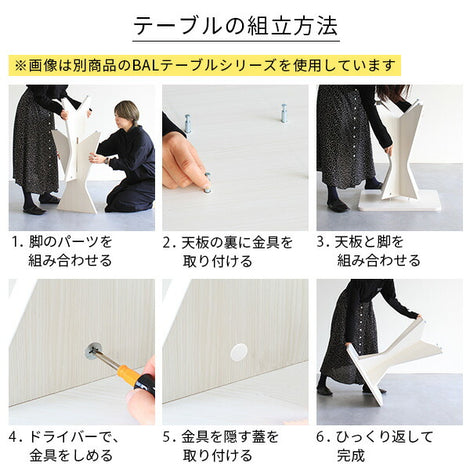 テーブルの組立方法

※画像は別商品のBALテーブルシリーズを使用しています

1. 脚のパーツを組み合わせる

2. 天板の裏に金具を取り付ける

3. 天板と脚を組み合わせる

4. ドライバーで、金具をしめる

5. 金具を隠す蓋を取り付ける

6. ひっくり返して完成