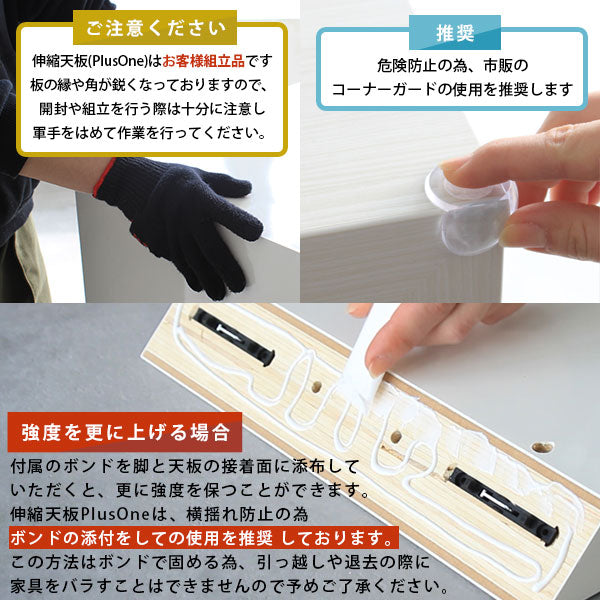 ご注意ください

伸縮天板(PlusOne)はお客様組立品です
板の縁や角が鋭くなっておりますので、
開封や組立を行う際は十分に注意し
軍手をはめて作業を行ってください。

推奨

危険防止の為、市販の
コーナーガードの使用を推奨します

強度を更に上げる場合

付属のボンドを脚と天板の接着面に添布して
いただくと、更に強度を保つことができます。
伸縮天板PlusOneは、横揺れ防止の為
ボンドの添付をしての使用を推奨 しております。
この方法はボンドで固める為、引っ越しや退去の際に
家具をバラすことはできませんので予めご了承ください。