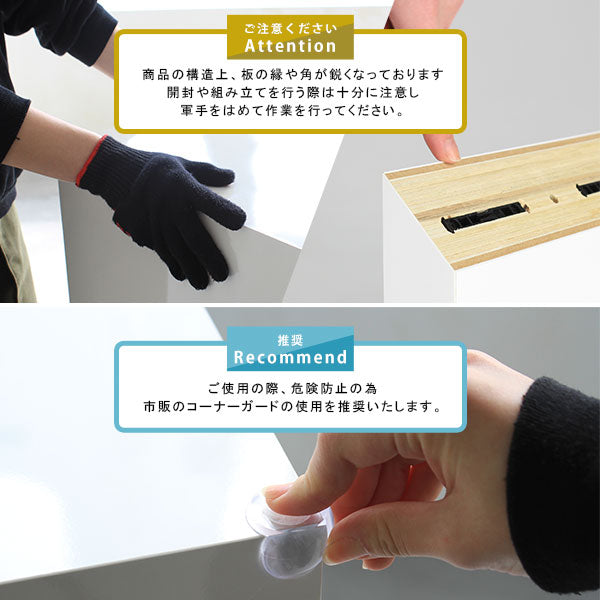 ご注意ください
Attention

商品の構造上、板の縁や角が鋭くなっております
開封や組み立てを行う際は十分に注意し
軍手をはめて作業を行ってください。

推奨
Recommend

ご使用の際、危険防止の為
市販のコーナーガードの使用を推奨いたします。