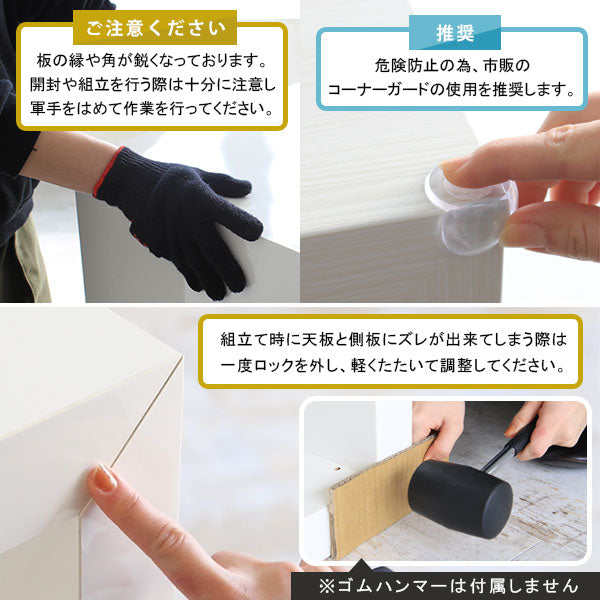 ご注意ください

板の縁や角が鋭くなっております。
開封や組立を行う際は十分に注意し
軍手をはめて作業を行ってください。

推奨

危険防止の為、市販の
コーナーガードの使用を推奨します。

組立て時に天板と側板にズレが出来てしまう際は
一度ロックを外し、軽くたたいて調整してください。

※ゴムハンマーは付属しません