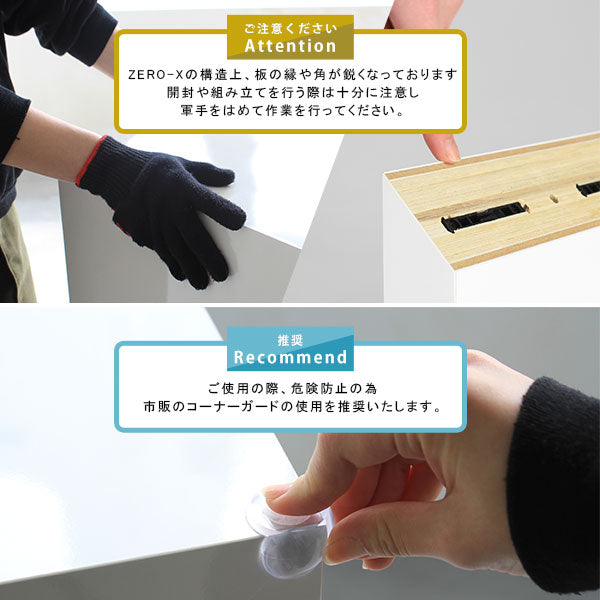 ご注意ください
Attention

ZERO-Xの構造上、板の縁や角が鋭くなっております
開封や組み立てを行う際は十分に注意し
軍手をはめて作業を行ってください。

推奨
Recommend

ご使用の際、危険防止の為
市販のコーナーガードの使用を推奨いたします。